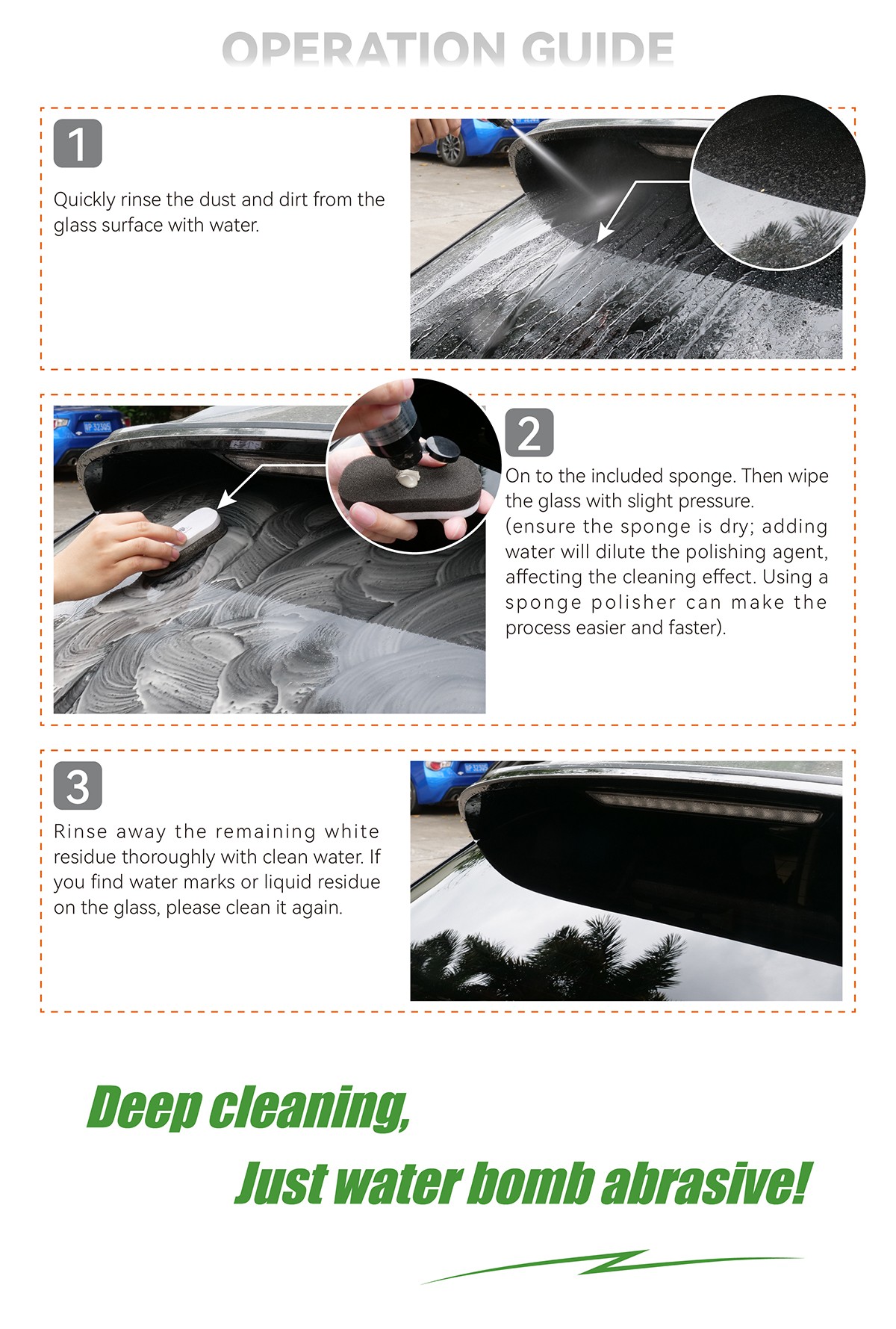 OPERATION GUIDE

1

Quickly rinse the dust and dirt from the glass surface with water.

2

On to the included sponge. Then wipe the glass with slight pressure. (ensure the sponge is dry; adding water will dilute the polishing agent, affecting the cleaning effect. Using a sponge polisher can make the process easier and faster).

3

Rinse away the remaining white residue thoroughly with clean water. If you find water marks or liquid residue on the glass, please clean it again.

Deep cleaning,

Just water bomb abrasive!